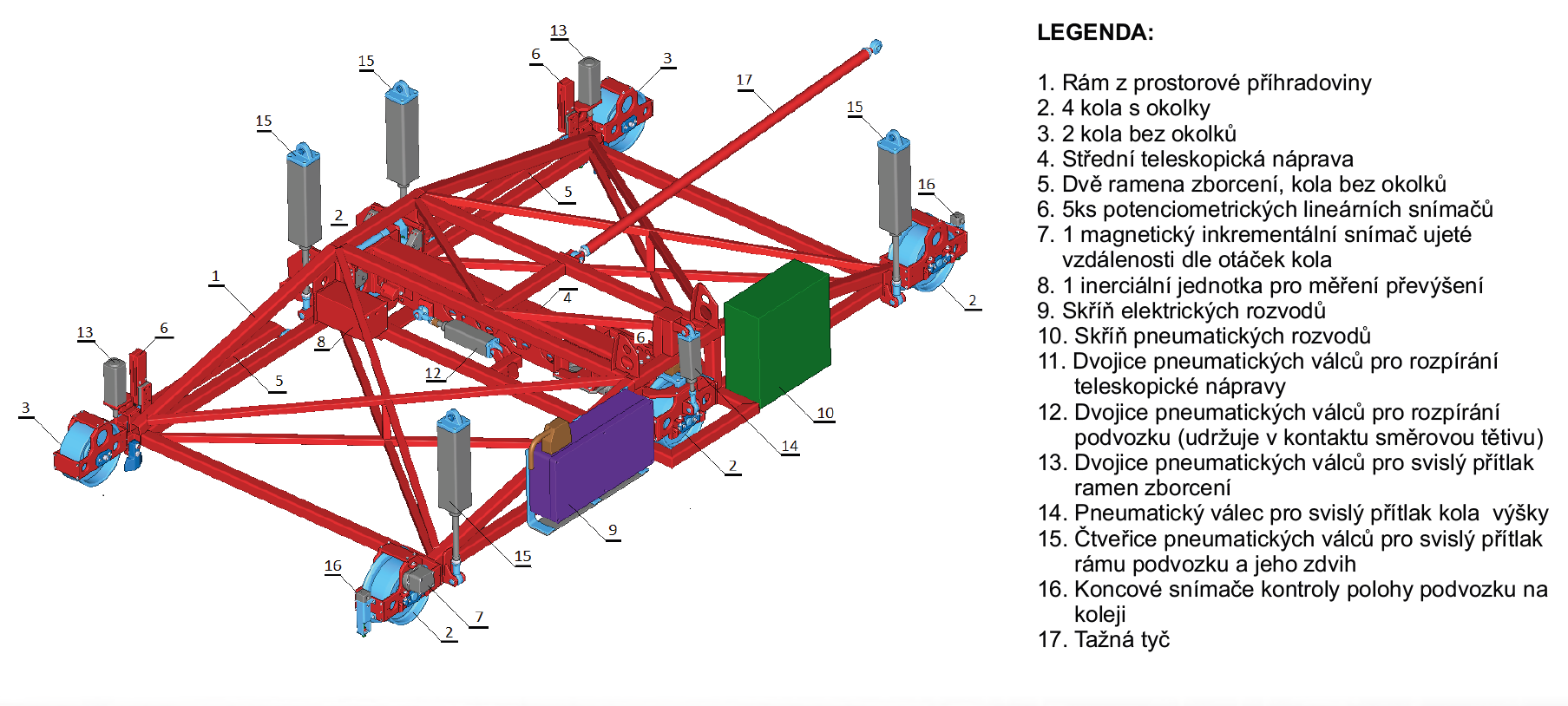 13

15

6

3

17

15

15

5

16

2

1

4

2

13

6

8

6

5

12

3

10

14

2

9

15

16

7

2

LEGENDA:

1. Rám z prostorové příhradoviny
2. 4 kola s okolky
3. 2 kola bez okolků
4. Střední teleskopická náprava
5. Dvě ramena zborcení, kola bez okolků
6. 5ks potenciometrických lineárních snímačů
7. 1 magnetický inkrementální snímač ujeté vzdálenosti dle otáček kola
8. 1 inerciální jednotka pro měření převýšení
9. Skříň elektrických rozvodů
10. Skříň pneumatických rozvodů
11. Dvojice pneumatických válců pro rozpírání teleskopické nápravy
12. Dvojice pneumatických válců pro rozpírání podvozku (udržuje v kontaktu směrovou tětivu)
13. Dvojice pneumatických válců pro svislý přítlak ramen zborcení
14. Pneumatický válec pro svislý přítlak kola výšky
15. Čtveřice pneumatických válců pro svislý přítlak rámu podvozku a jeho zdvih
16. Koncové snímače kontroly polohy podvozku na koleji
17. Tažná tyč