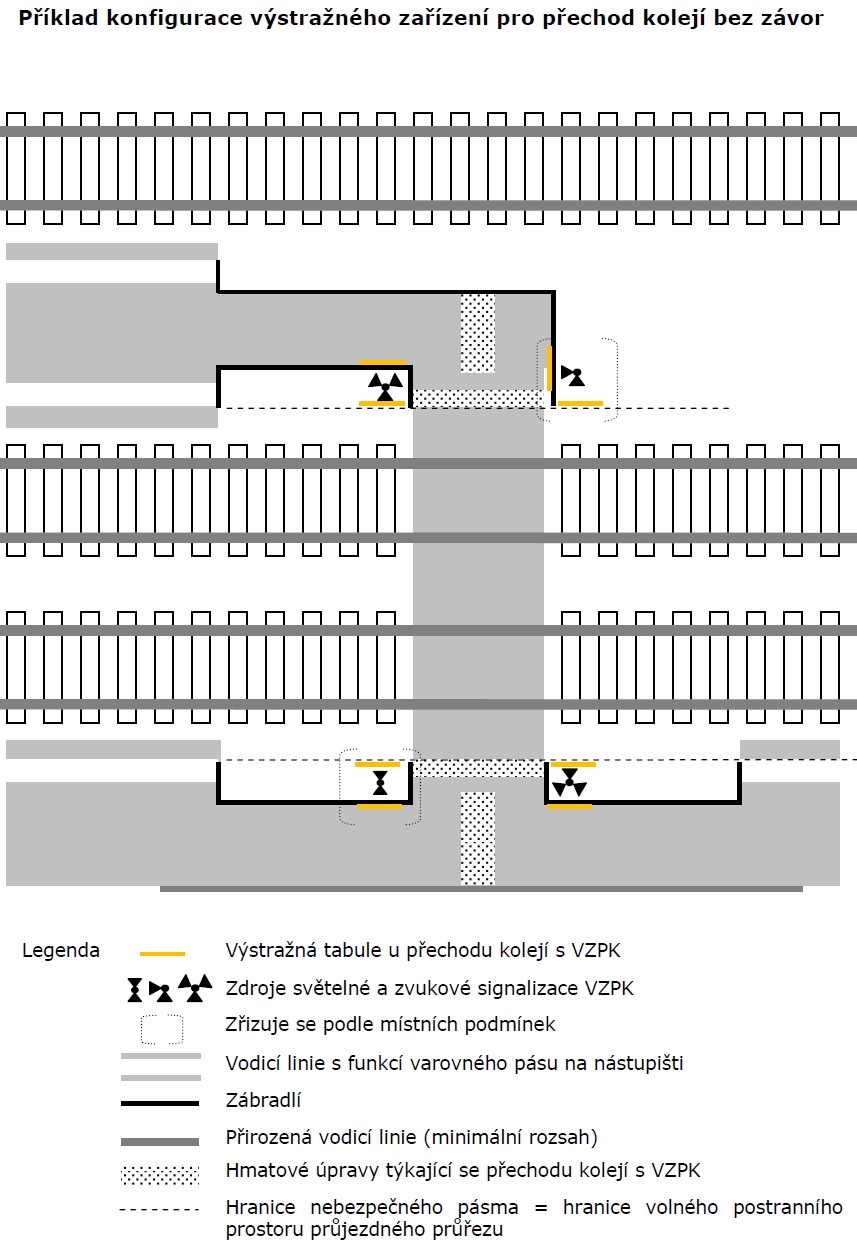 Příklad konfigurace výstražného zařízení pro přechod kolejí bez závor

Legenda

Výstražná tabule u přechodu kolejí s VZPK

Zdroje světelné a zvukové signalizace VZPK

Zřizuje se podle místních podmínek

Vodicí linie s funkcí varovného pásu na nástupišti

Zábradlí

Přirozená vodicí linie (minimální rozsah)

Hmatové úpravy týkající se přechodu kolejí s VZPK

Hranice nebezpečného pásma = hranice volného postranního prostoru průjezdného průřezu