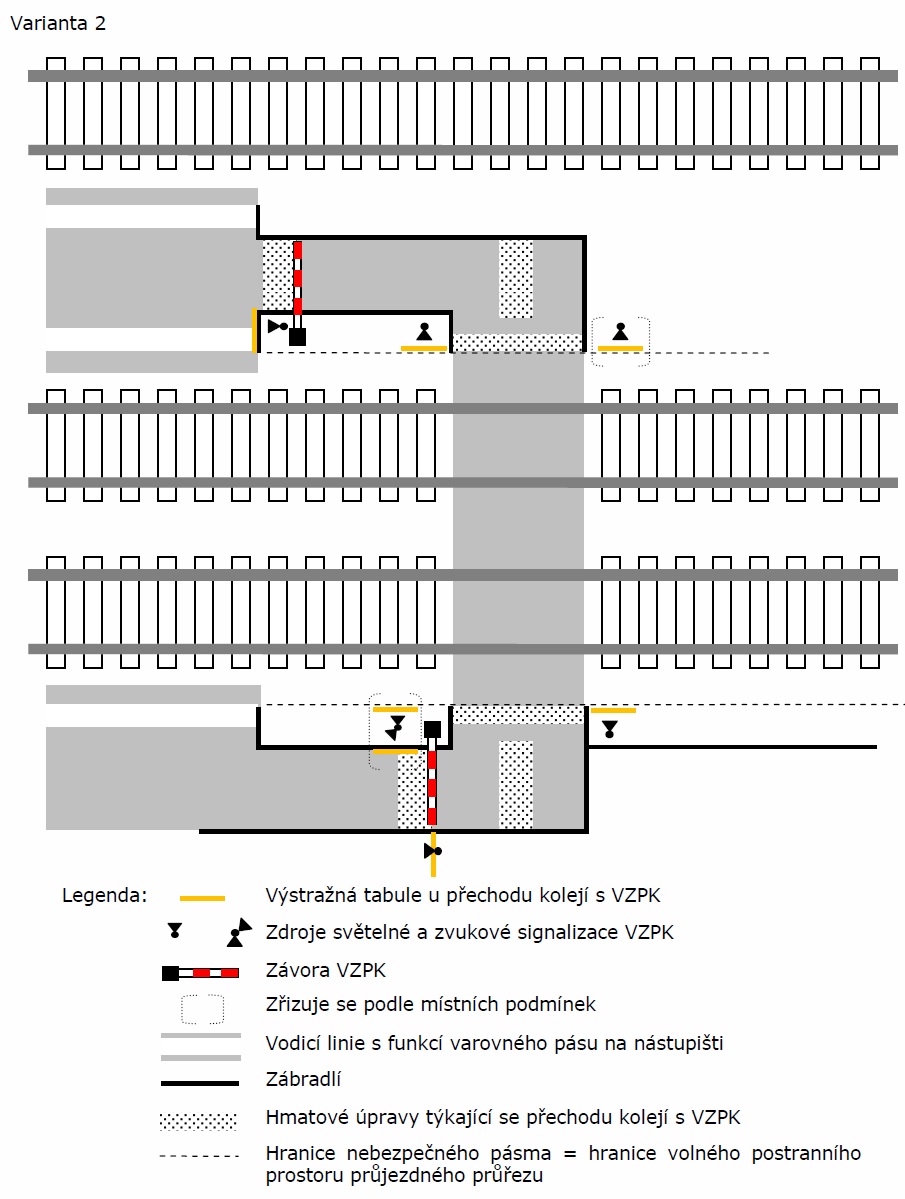 Varianta 2

Legenda:
Výstražná tabule u přechodu kolejí s VZPK
Zdroje světelné a zvukové signalizace VZPK
Závora VZPK
Zřizuje se podle místních podmínek
Vodicí linie s funkcí varovného pásu na nástupišti
Zábradlí
Hmatové úpravy týkající se přechodu kolejí s VZPK
Hranice nebezpečného pásma = hranice volného postranního prostoru průjezdného průřezu