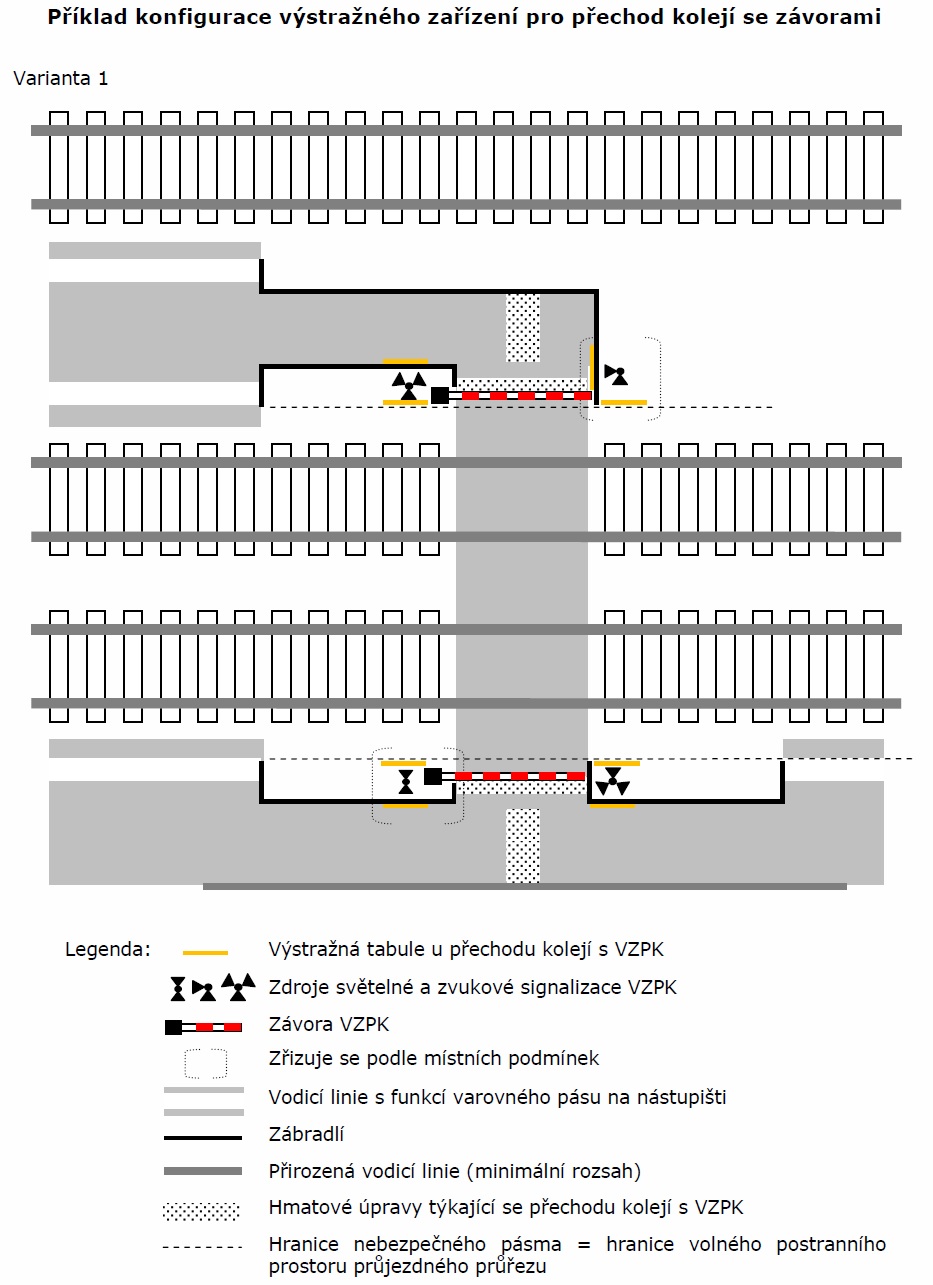 Příklad konfigurace výstražného zařízení pro přechod kolejí se závorami

Varianta 1

Legenda:
Výstražná tabule u přechodu kolejí s VZPK
Zdroje světelné a zvukové signalizace VZPK
Závora VZPK
Zřizuje se podle místních podmínek
Vodicí linie s funkcí varovného pásu na nástupišti
Zábradlí
Přirozená vodicí linie (minimální rozsah)
Hmatové úpravy týkající se přechodu kolejí s VZPK
Hranice nebezpečného pásma = hranice volného postranního prostoru průjezdného průřezu